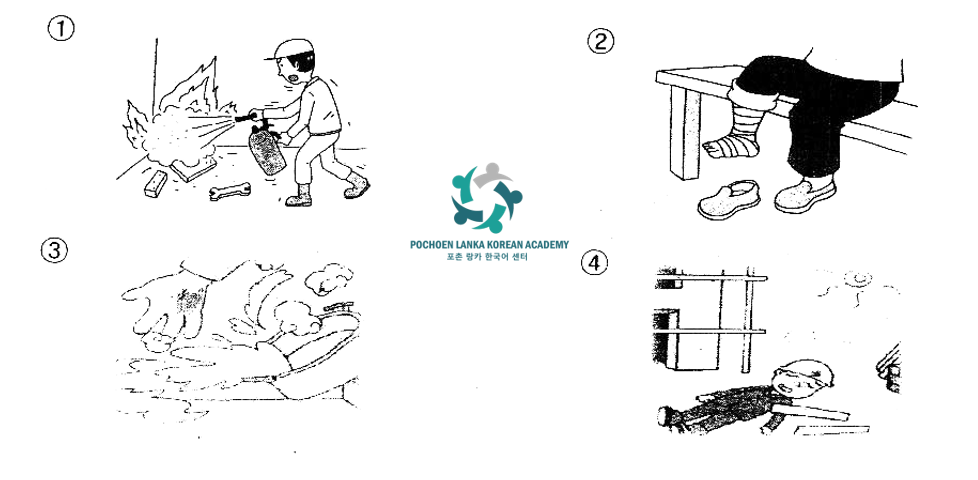 ①

②

POCHOEN LANKA KOREAN ACADEMY
포촌 랑카 한국어 센터

③

④