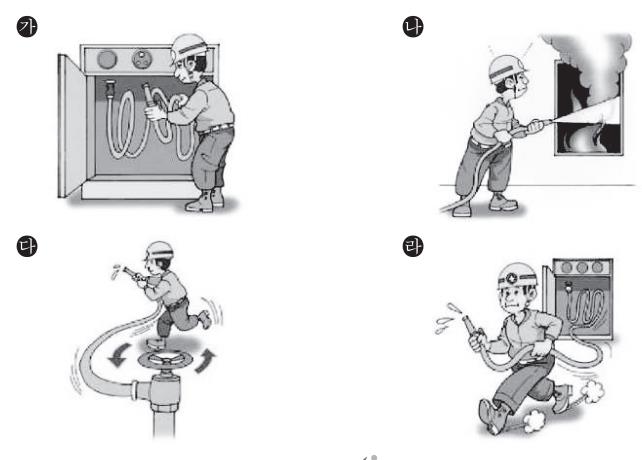 가

나

다

라