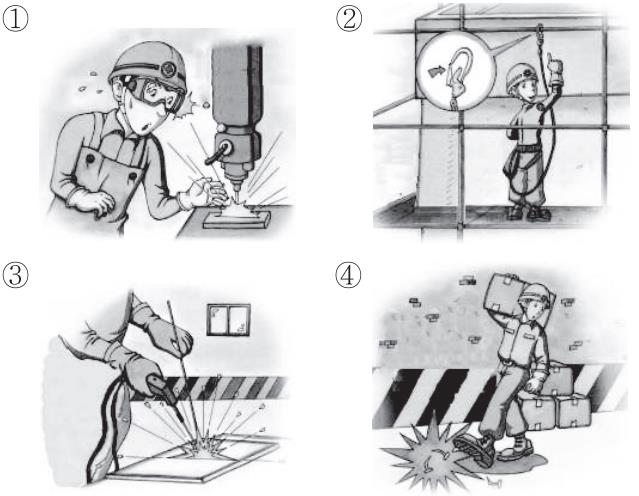 ①

②

③

④